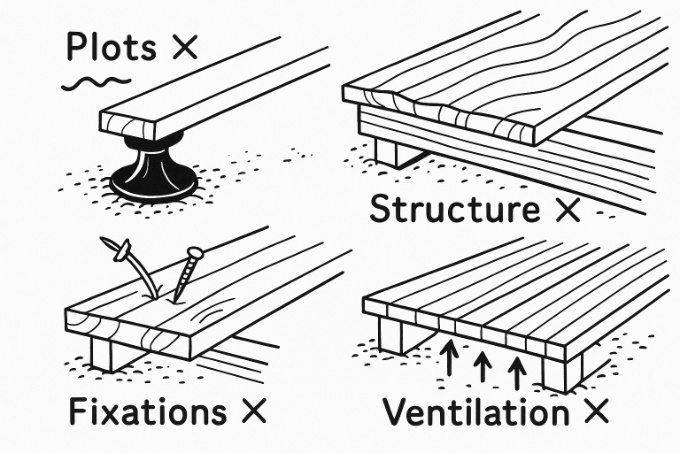 Plots ×

Structure ×

Fixations ×

Ventilation ×